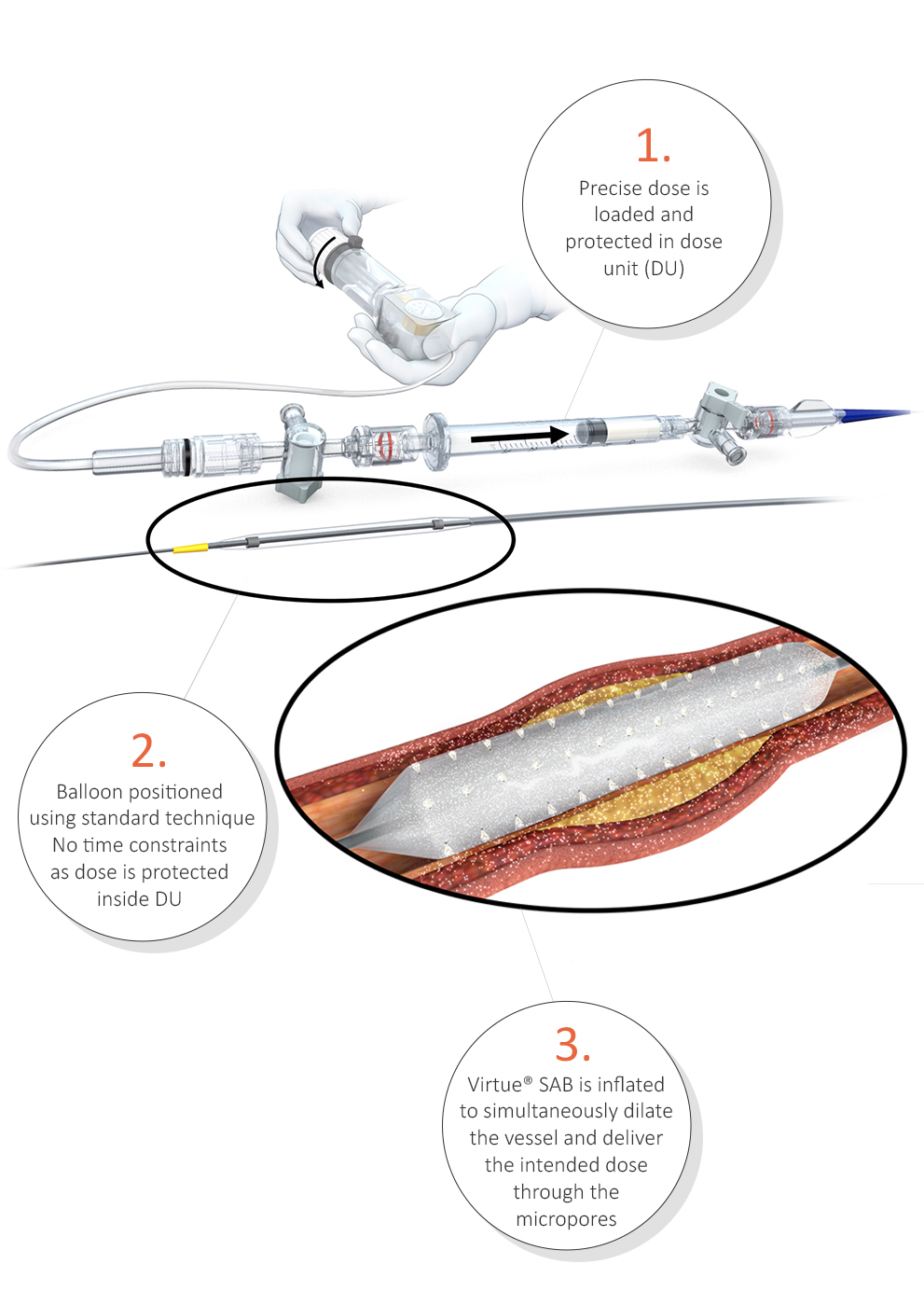 1.

Precise dose is loaded and protected in dose unit (DU)

2.

Balloon positioned using standard technique No time constraints as dose is protected inside DU

3.

Virtue® SAB is inflated to simultaneously dilate the vessel and deliver the intended dose through the micropores